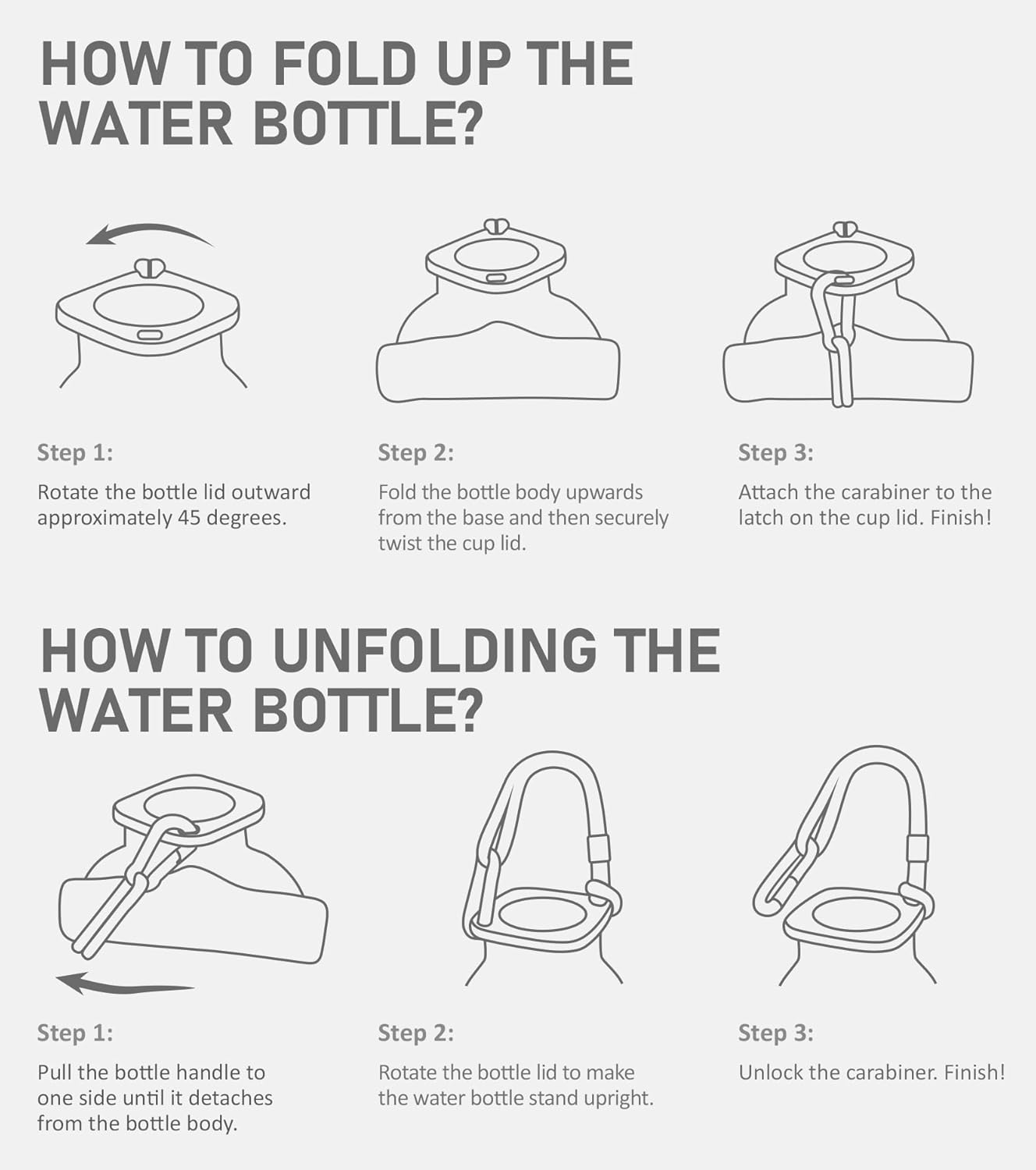 HOW TO FOLD UP THE WATER BOTTLE?

Step 1:
Rotate the bottle lid outward approximately 45 degrees.

Step 2:
Fold the bottle body upwards from the base and then securely twist the cup lid.

Step 3:
Attach the carabiner to the latch on the cup lid. Finish!

HOW TO UNFOLDING THE WATER BOTTLE?

Step 1:
Pull the bottle handle to one side until it detaches from the bottle body.

Step 2:
Rotate the bottle lid to make the water bottle stand upright.

Step 3:
Unlock the carabiner. Finish!