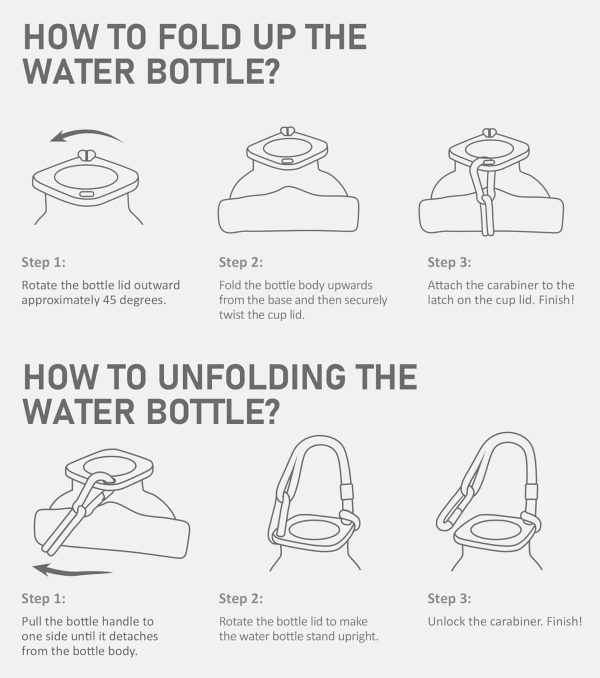 HOW TO FOLD UP THE WATER BOTTLE?

Step 1:

Rotate the bottle lid outward approximately 45 degrees.

Step 2:

Fold the bottle body upwards from the base and then securely twist the cup lid.

Step 3:

Attach the carabiner to the latch on the cup lid. Finish!

HOW TO UNFOLDING THE WATER BOTTLE?

Step 1:

Pull the bottle handle to one side until it detaches from the bottle body.

Step 2:

Rotate the bottle lid to make the water bottle stand upright.

Step 3:

Unlock the carabiner. Finish!